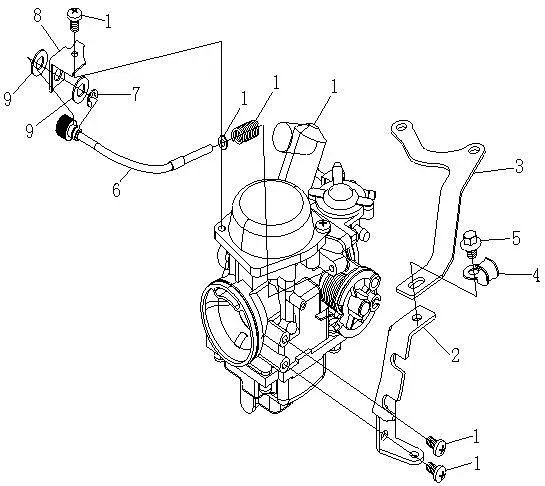 8
1
9
7
9
1
1
1
6
3
5
4
2
1
1